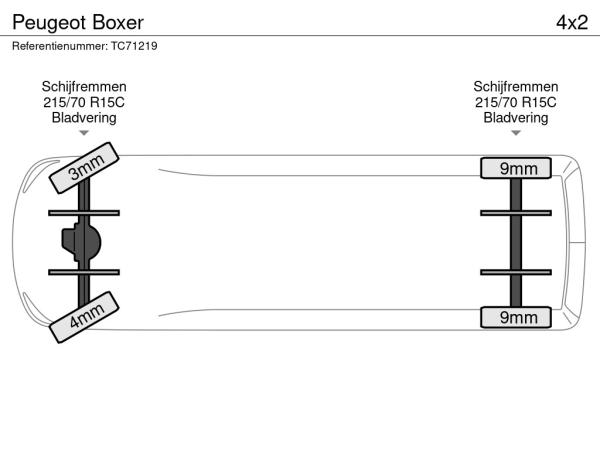 Peugeot Boxer 4x2
Referentienummer: TC71219

Schijfremmen
215/70 R15C
Bladvering

Schijfremmen
215/70 R15C
Bladvering

3mm

9mm

4mm

9mm