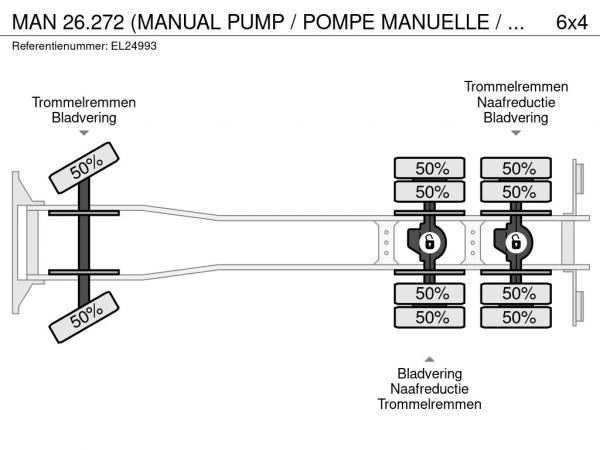 MAN 26.272 (MANUAL PUMP / POMPE MANUELLE / ... 6x4
Referentienummer: EL24993

Trommelremmen
Bladvering

Trommelremmen
Naafreductie
Bladvering

50%
50%

50%
50%
50%
50%

50%
50%
50%
50%

Bladvering
Naafreductie
Trommelremmen