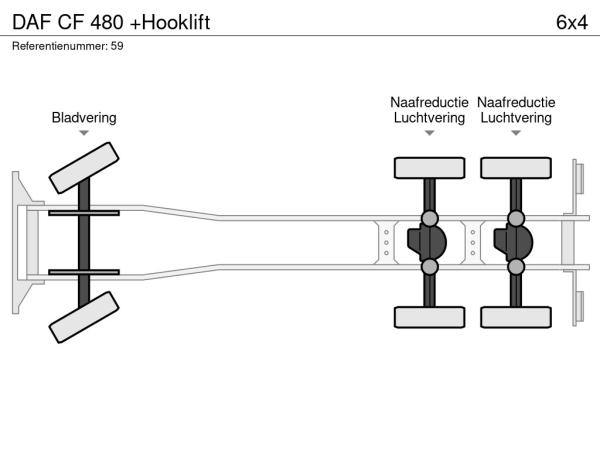 DAF CF 480 +Hooklift

6x4

Referentienummer: 59

Bladvering

Naafreductie
Luchtvering

Naafreductie
Luchtvering