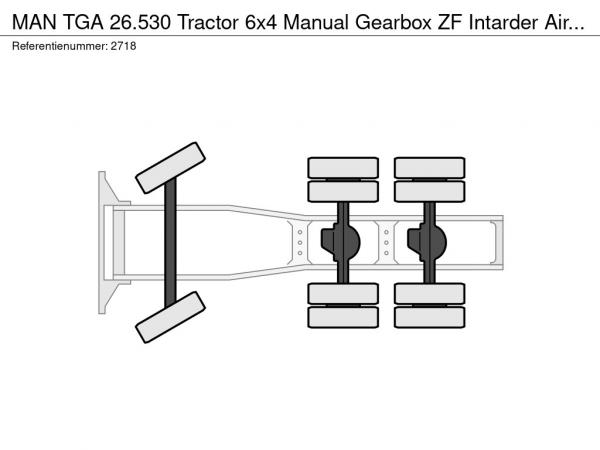 MAN TGA 26.530 Tractor 6x4 Manual Gearbox ZF Intarder Air...
Referentienummer: 2718