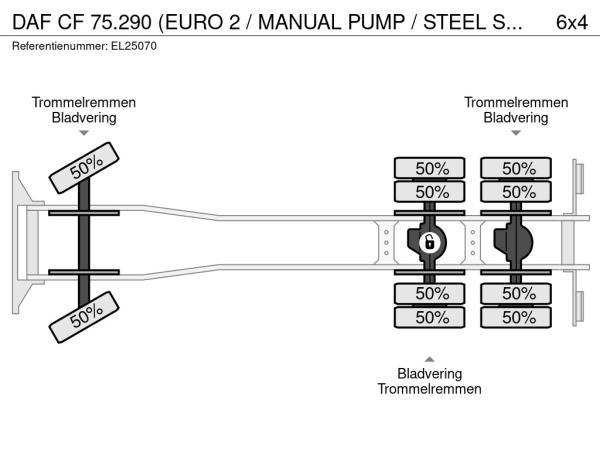 DAF CF 75.290 (EURO 2 / MANUAL PUMP / STEEL S... 6x4
Referentienummer: EL25070

Trommelremmen
Bladvering

Trommelremmen
Bladvering

50%

50%

50%
50%

50%
50%

50%
50%

50%
50%

Bladvering
Trommelremmen