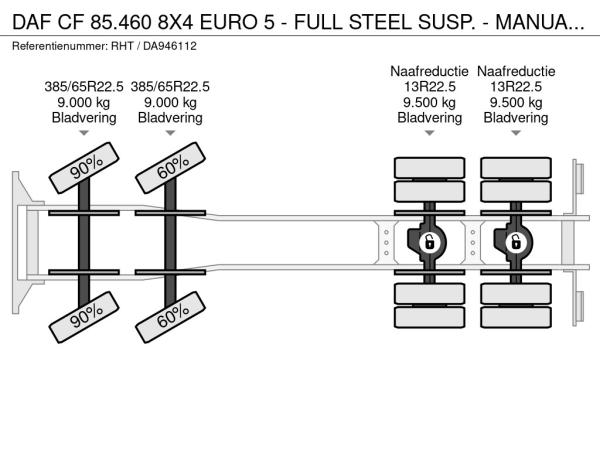 DAF CF 85.460 8X4 EURO 5 - FULL STEEL SUSP. - MANUA...

Referentienummer: RHT / DA946112

385/65R22.5
9.000 kg
Bladvering

385/65R22.5
9.000 kg
Bladvering

Naafreductie
13R22.5
9.500 kg
Bladvering

Naafreductie
13R22.5
9.500 kg
Bladvering

90%

60%

90%

60%