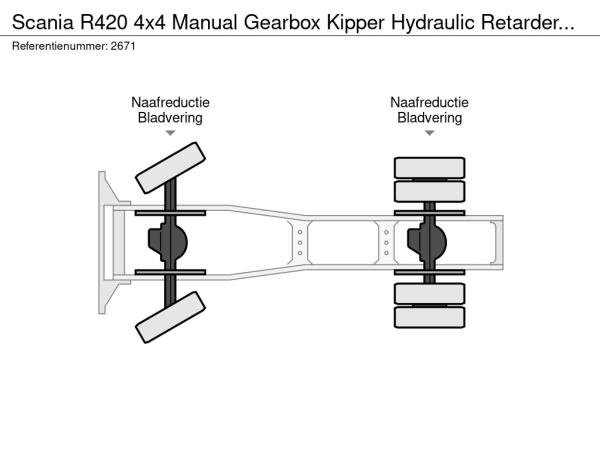 Scania R420 4x4 Manual Gearbox Kipper Hydraulic Retarder...
Referentienummer: 2671

Naafreductie
Bladvering

Naafreductie
Bladvering