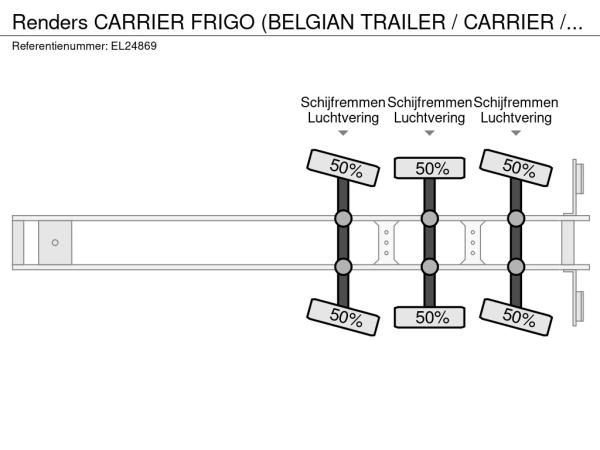 Renders CARRIER FRIGO (BELGIAN TRAILER / CARRIER /...
Referentienummer: EL24869

Schijfremmen
Luchtvering

Schijfremmen
Luchtvering

Schijfremmen
Luchtvering

50%
50%
50%

50%
50%
50%