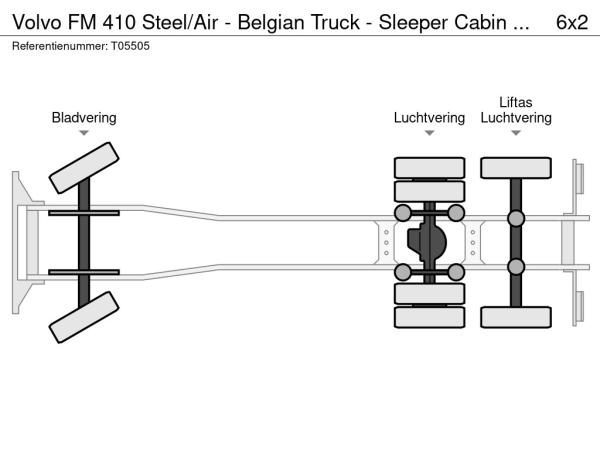 Volvo FM 410 Steel/Air - Belgian Truck - Sleeper Cabin ... 6x2
Referentienummer: T05505

Bladvering

Luchtvering

Liftas
Luchtvering