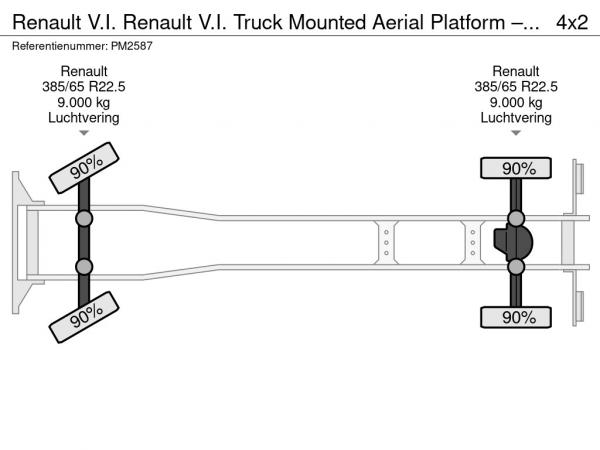 Renault V.I. Renault V.I. Truck Mounted Aerial Platform –... 4x2

Referentienummer: PM2587

Renault
385/65 R22.5
9.000 kg
Luchtvering

Renault
385/65 R22.5
9.000 kg
Luchtvering

90%

90%

90%

90%