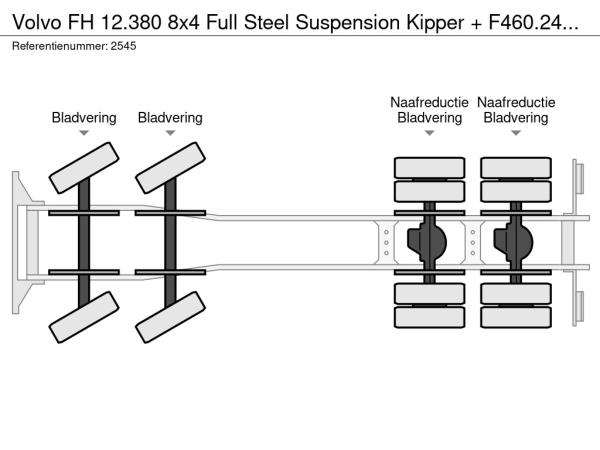 Volvo FH 12.380 8x4 Full Steel Suspension Kipper + F460.24...
Referentienummer: 2545

Bladvering
Bladvering
Naafreductie Bladvering
Naafreductie Bladvering