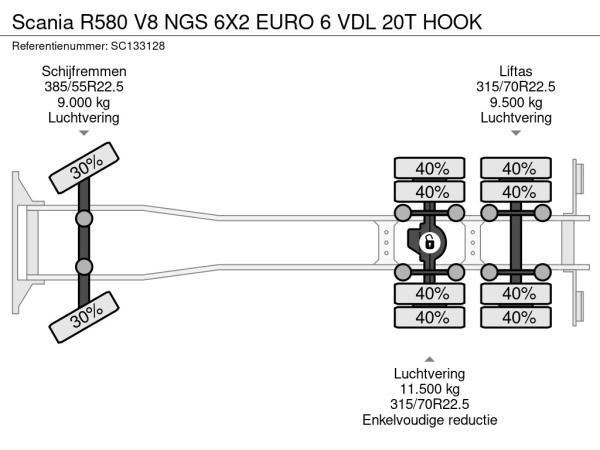 Scania R580 V8 NGS 6X2 EURO 6 VDL 20T HOOK

Referentienummer: SC133128

Schijfremmen
385/55R22.5
9.000 kg
Luchtvering

Liftas
315/70R22.5
9.500 kg
Luchtvering

30%

30%

40%
40%
40%
40%

40%
40%
40%
40%

Luchtvering
11.500 kg
315/70R22.5
Enkelvoudige reductie