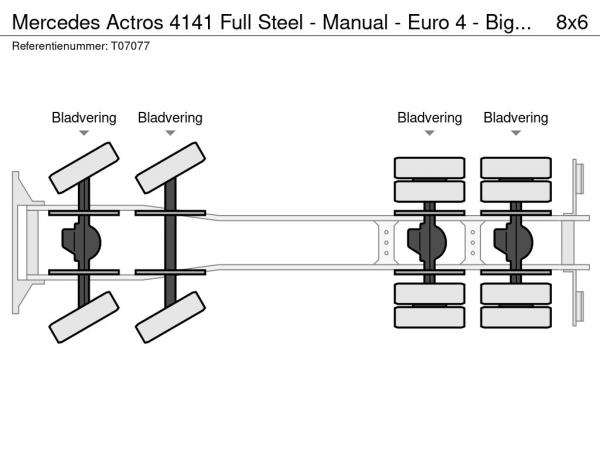 Mercedes Actros 4141 Full Steel - Manual - Euro 4 - Big... 8x6
Referentienummer: T07077

Bladvering Bladvering Bladvering Bladvering