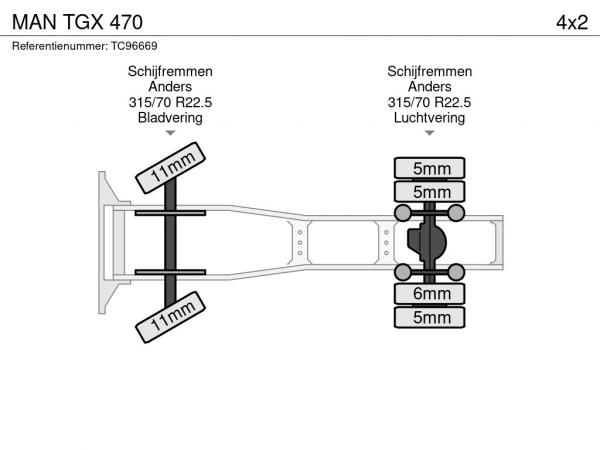 MAN TGX 470

4x2

Referentienummer: TC96669

Schijfremmen
Anders
315/70 R22.5
Bladvering

Schijfremmen
Anders
315/70 R22.5
Luchtvering

11mm

11mm

5mm

5mm

6mm

5mm