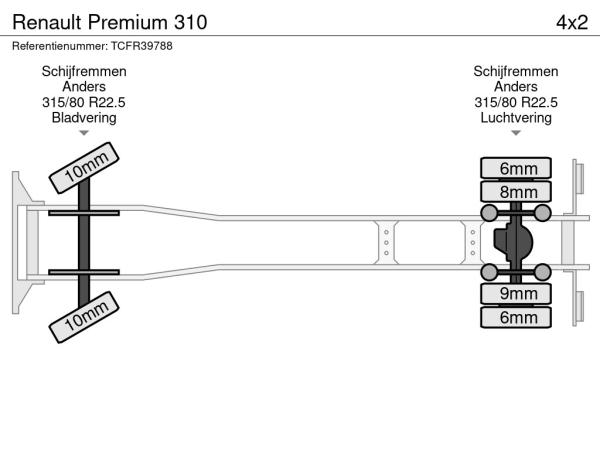 Renault Premium 310

4x2

Referentienummer: TCFR39788

Schijfremmen
Anders
315/80 R22.5
Bladvering

Schijfremmen
Anders
315/80 R22.5
Luchtvering

10mm

10mm

6mm

8mm

9mm

6mm