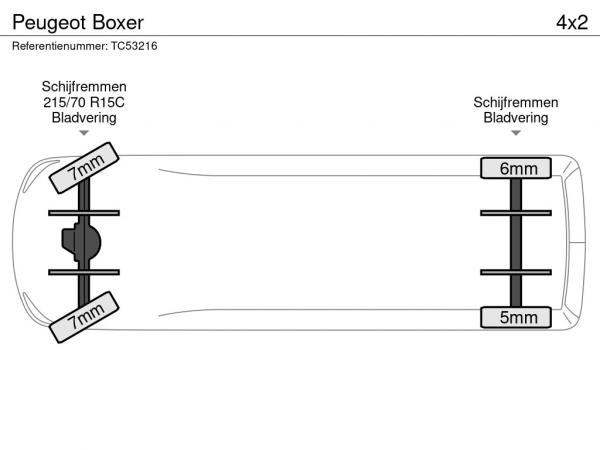 Peugeot Boxer
4x2
Referentienummer: TC53216

Schijfremmen
215/70 R15C
Bladvering

Schijfremmen
Bladvering

7mm
6mm
7mm
5mm