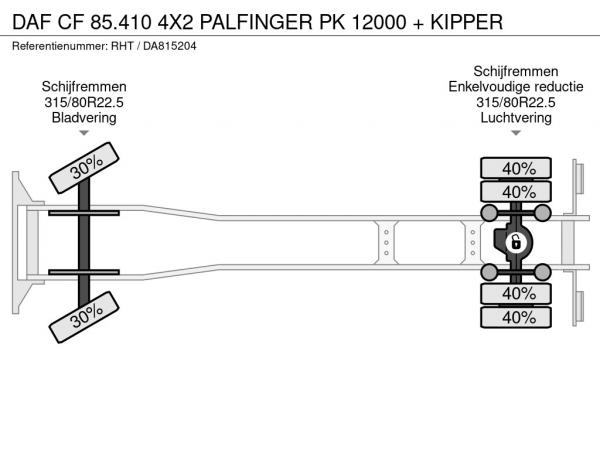 DAF CF 85.410 4X2 PALFINGER PK 12000 + KIPPER

Referentienummer: RHT / DA815204

Schijfremmen
315/80R22.5
Bladvering

Schijfremmen
Enkelvoudige reductie
315/80R22.5
Luchtvering

30%

30%

40%

40%

40%

40%