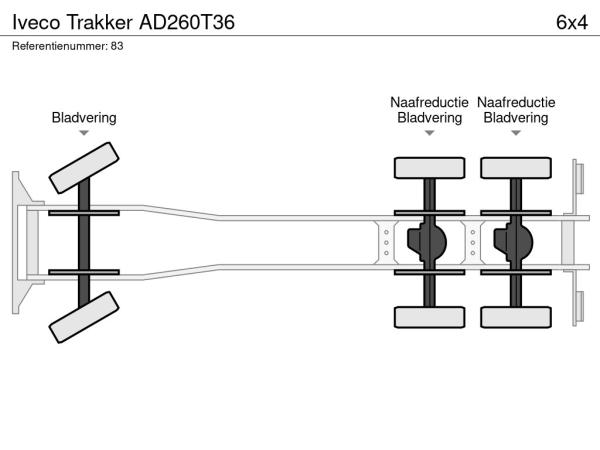 Iveco Trakker AD260T36

6x4

Referentienummer: 83

Bladvering

Naafreductie
Bladvering

Naafreductie
Bladvering