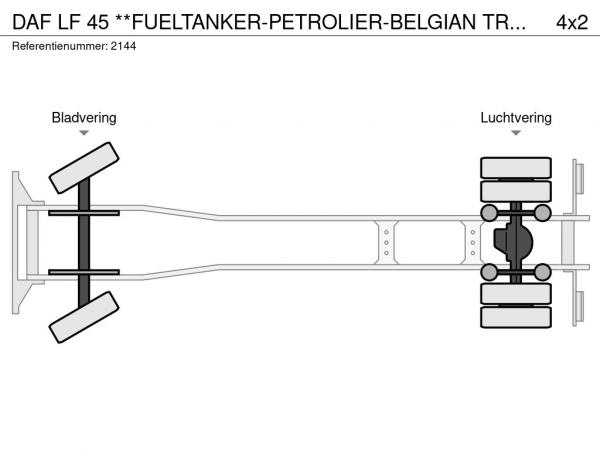 DAF LF 45 **FUELTANKER-PETROLIER-BELGIAN TR... 4x2
Referentienummer: 2144

Bladvering

Luchtvering