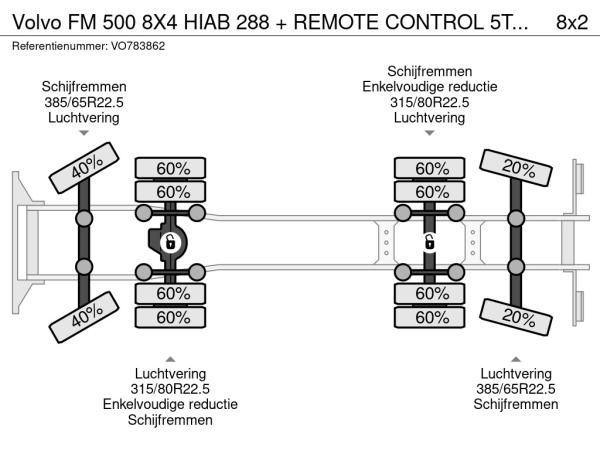 Volvo FM 500 8X4 HIAB 288 + REMOTE CONTROL 5T... 8x2

Referentienummer: VO783862

Schijfremmen
385/65R22.5
Luchtvering

Schijfremmen
Enkelvoudige reductie
315/80R22.5
Luchtvering

40%
60%
60%
60%
60%
20%

40%
60%
60%
60%
60%
20%

Luchtvering
315/80R22.5
Enkelvoudige reductie
Schijfremmen

Luchtvering
385/65R22.5
Schijfremmen