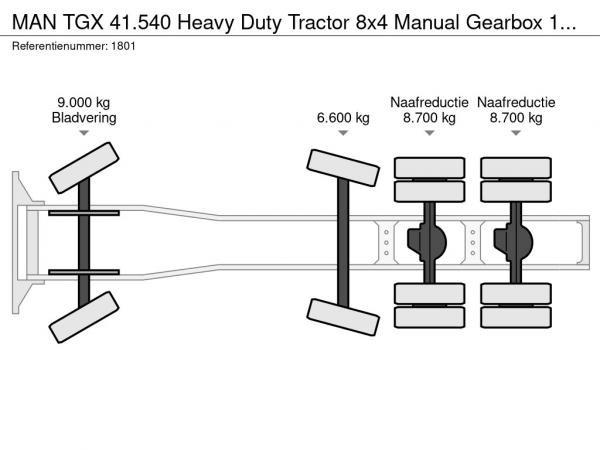 MAN TGX 41.540 Heavy Duty Tractor 8x4 Manual Gearbox 1...

Referentienummer: 1801

9.000 kg
Bladvering

6.600 kg

Naafreductie
8.700 kg

Naafreductie
8.700 kg