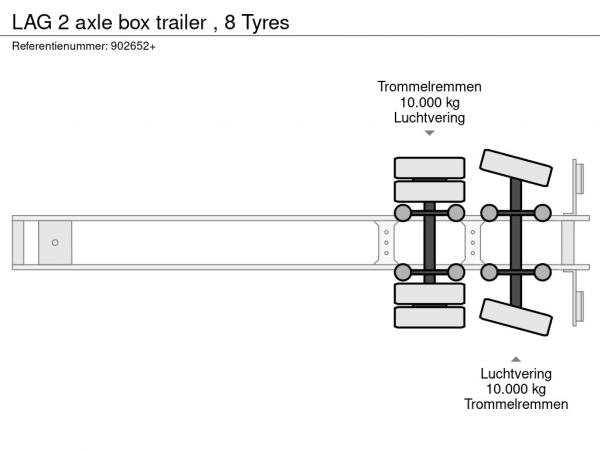 LAG 2 axle box trailer , 8 Tyres
Referentienummer: 902652+

Trommelremmen
10.000 kg
Luchtvering

Luchtvering
10.000 kg
Trommelremmen