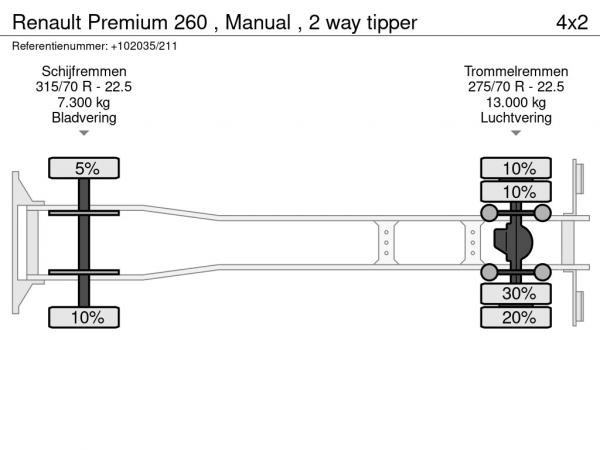 Renault Premium 260 , Manual , 2 way tipper 4x2

Referentienummer: +102035/211

Schijfremmen
315/70 R - 22.5
7.300 kg
Bladvering

Trommelremmen
275/70 R - 22.5
13.000 kg
Luchtvering

5%

10%

10%

10%

30%

20%