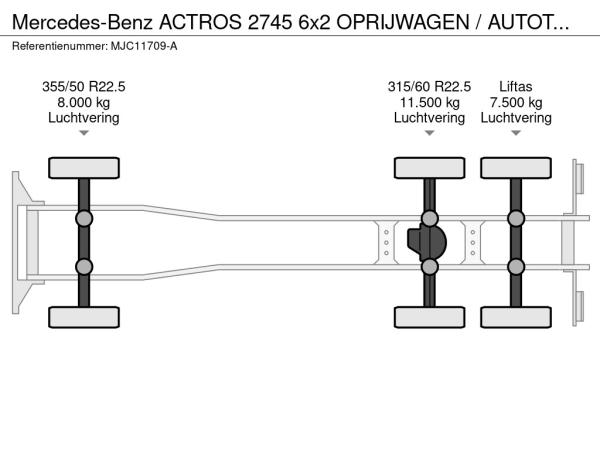 Mercedes-Benz ACTROS 2745 6x2 OPRIJWAGEN / AUTOT...
Referentienummer: MJC11709-A

355/50 R22.5
8.000 kg
Luchtvering

315/60 R22.5
11.500 kg
Luchtvering

Liftas
7.500 kg
Luchtvering