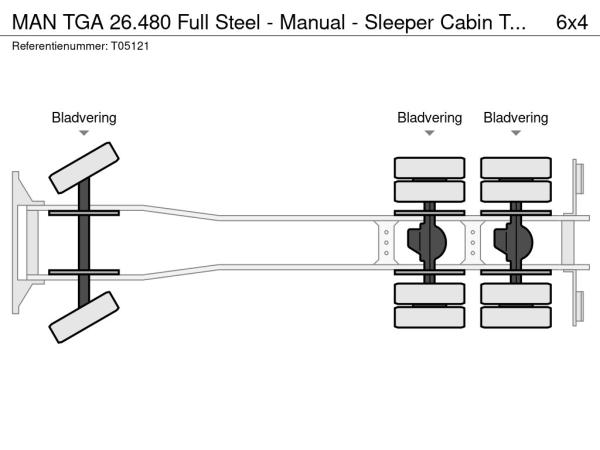 MAN TGA 26.480 Full Steel - Manual - Sleeper Cabin T... 6x4
Referentienummer: T05121

Bladvering

Bladvering

Bladvering