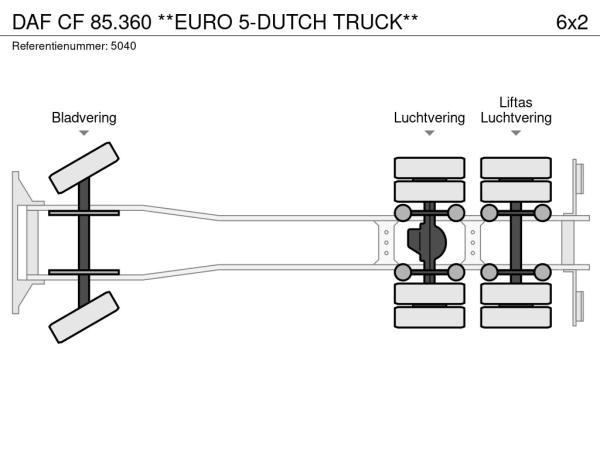 DAF CF 85.360 **EURO 5-DUTCH TRUCK** 6x2
Referentienummer: 5040

Bladvering

Luchtvering

Liftas
Luchtvering