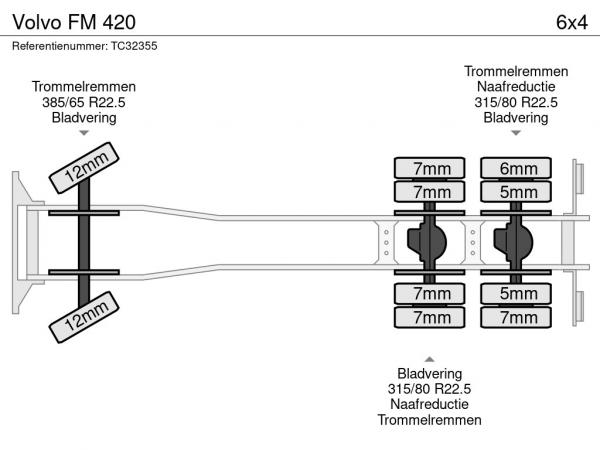 Volvo FM 420

6x4

Referentienummer: TC32355

Trommelremmen
385/65 R22.5
Bladvering

Trommelremmen
Naafreductie
315/80 R22.5
Bladvering

12mm

12mm

7mm
7mm
7mm
7mm

6mm
5mm
5mm
7mm

Bladvering
315/80 R22.5
Naafreductie
Trommelremmen