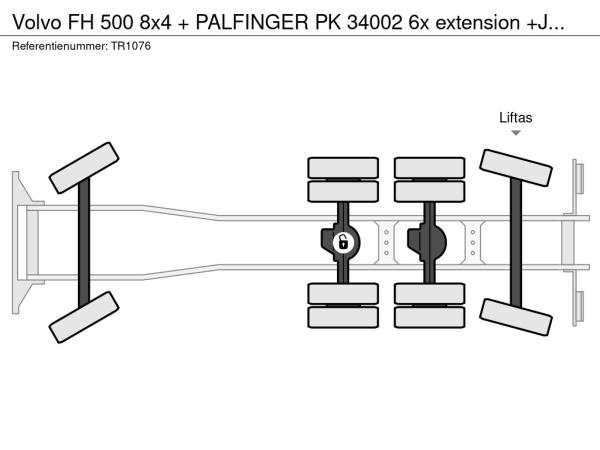 Volvo FH 500 8x4 + PALFINGER PK 34002 6x extension +J...
Referentienummer: TR1076

Liftas