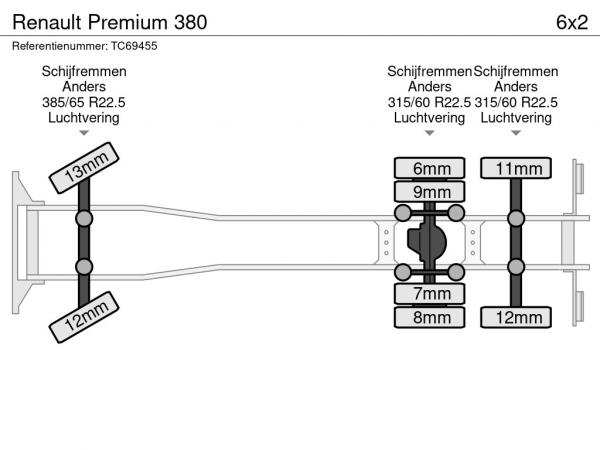 Renault Premium 380

6x2

Referentienummer: TC69455

Schijfremmen
Anders
385/65 R22.5
Luchtvering

Schijfremmen
Anders
315/60 R22.5
Luchtvering

Schijfremmen
Anders
315/60 R22.5
Luchtvering

13mm

12mm

6mm

9mm

7mm

8mm

11mm

12mm