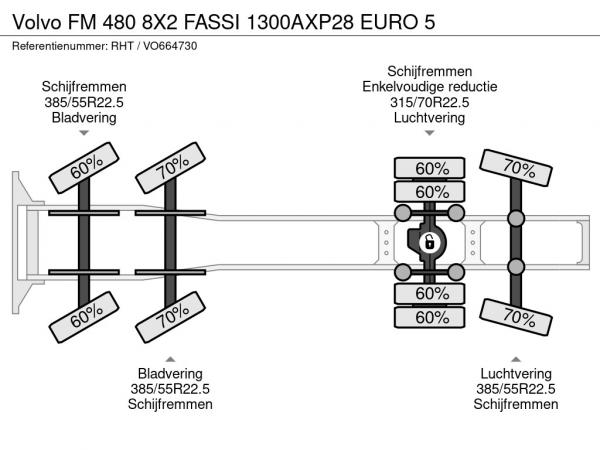 Volvo FM 480 8X2 FASSI 1300AXP28 EURO 5
Referentienummer: RHT / VO664730

Schijfremmen
385/55R22.5
Bladvering

Schijfremmen
Enkelvoudige reductie
315/70R22.5
Luchtvering

60%
70%
60%
60%
70%

60%
70%
60%
60%
70%

Bladvering
385/55R22.5
Schijfremmen

Luchtvering
385/55R22.5
Schijfremmen