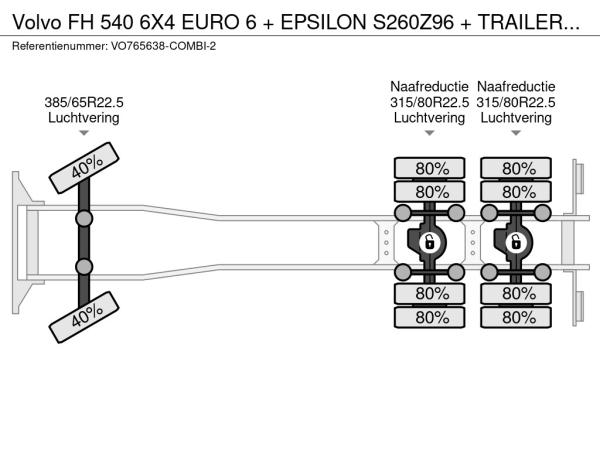 Volvo FH 540 6X4 EURO 6 + EPSILON S260Z96 + TRAILER...
Referentienummer: VO765638-COMBI-2

385/65R22.5
Luchtvering

Naafreductie
315/80R22.5
Luchtvering

Naafreductie
315/80R22.5
Luchtvering

40%
40%

80%
80%
80%
80%

80%
80%
80%
80%