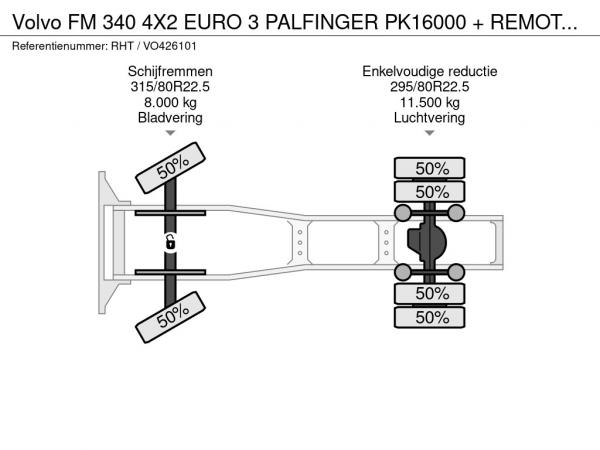 Volvo FM 340 4X2 EURO 3 PALFINGER PK16000 + REMOT...

Referentienummer: RHT / VO426101

Schijfremmen
315/80R22.5
8.000 kg
Bladvering

Enkelvoudige reductie
295/80R22.5
11.500 kg
Luchtvering

50%

50%
50%

50%

50%
50%