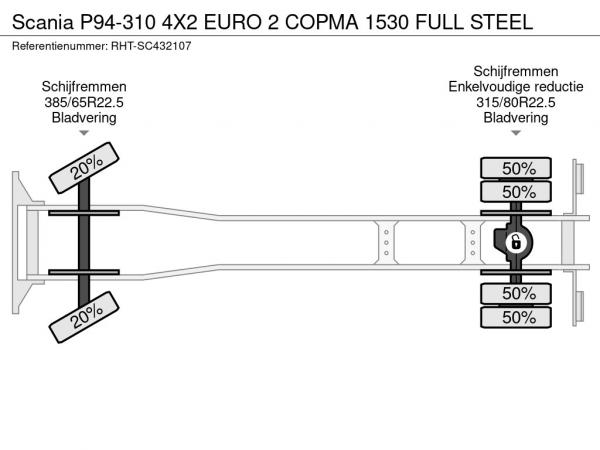 Scania P94-310 4X2 EURO 2 COPMA 1530 FULL STEEL

Referentienummer: RHT-SC432107

Schijfremmen
385/65R22.5
Bladvering

Schijfremmen
Enkelvoudige reductie
315/80R22.5
Bladvering

20%

20%

50%

50%

50%

50%