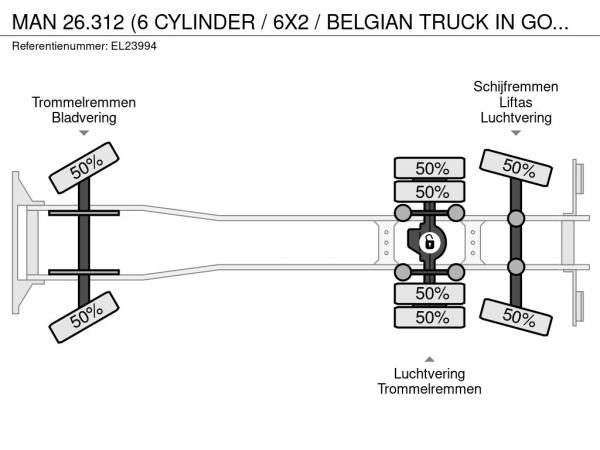 MAN 26.312 (6 CYLINDER / 6X2 / BELGIAN TRUCK IN GO...
Referentienummer: EL23994

Trommelremmen
Bladvering

Schijfremmen
Liftas
Luchtvering

50%
50%
50%
50%
50%
50%
50%
50%

Luchtvering
Trommelremmen