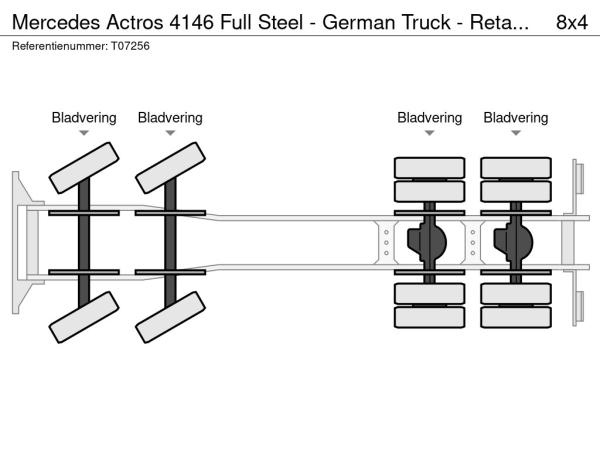 Mercedes Actros 4146 Full Steel - German Truck - Reta... 8x4
Referentienummer: T07256

Bladvering Bladvering Bladvering Bladvering