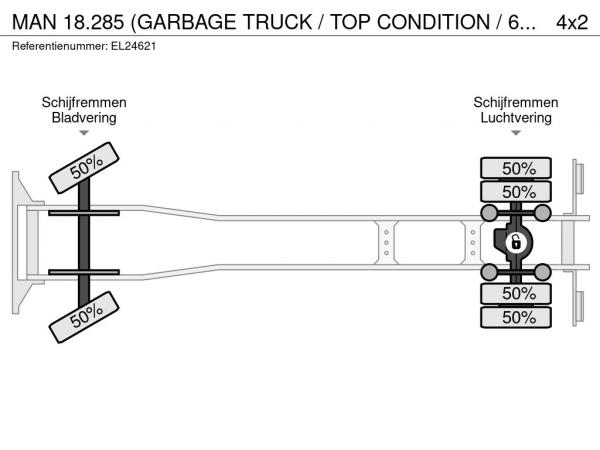 MAN 18.285 (GARBAGE TRUCK / TOP CONDITION / 6... 4x2
Referentienummer: EL24621

Schijfremmen
Bladvering

Schijfremmen
Luchtvering

50%

50%

50%

50%

50%

50%