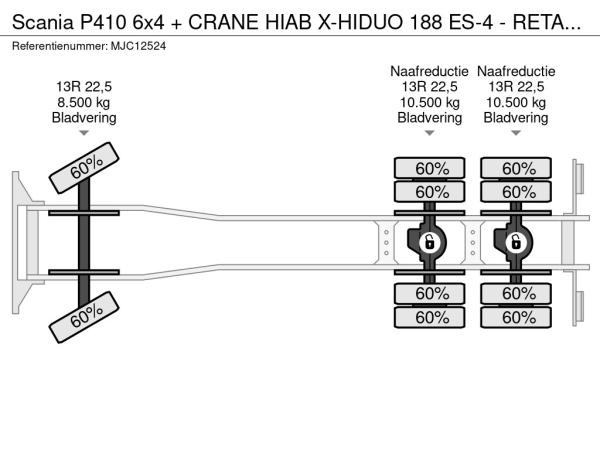 Scania P410 6x4 + CRANE HIAB X-HIDUO 188 ES-4 - RETA...
Referentienummer: MJC12524

13R 22,5
8.500 kg
Bladvering

Naafreductie
13R 22,5
10.500 kg
Bladvering

Naafreductie
13R 22,5
10.500 kg
Bladvering

60%
60%

60%
60%
60%
60%

60%
60%
60%
60%