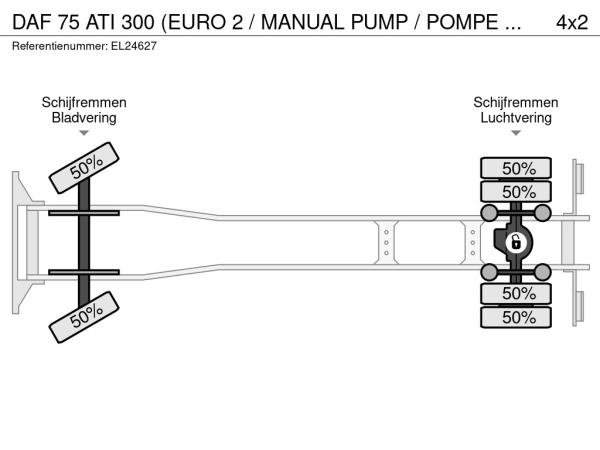 DAF 75 ATI 300 (EURO 2 / MANUAL PUMP / POMPE ... 4x2

Referentienummer: EL24627

Schijfremmen
Bladvering

Schijfremmen
Luchtvering

50%
50%
50%
50%
50%
50%