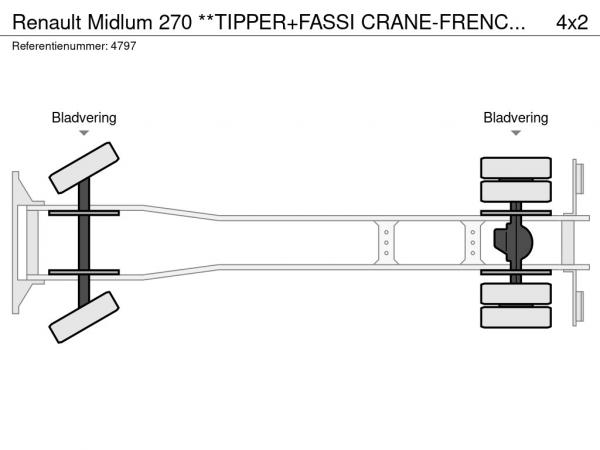 Renault Midlum 270 **TIPPER+FASSI CRANE-FRENC... 4x2
Referentienummer: 4797

Bladvering

Bladvering