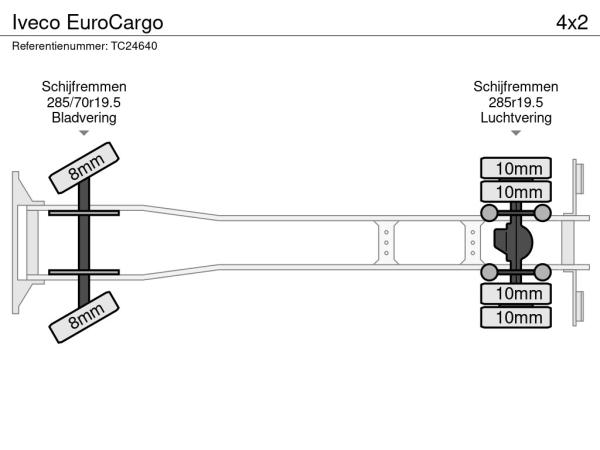 Iveco EuroCargo

4x2

Referentienummer: TC24640

Schijfremmen
285/70r19.5
Bladvering

Schijfremmen
285r19.5
Luchtvering

8mm

8mm

10mm

10mm

10mm

10mm