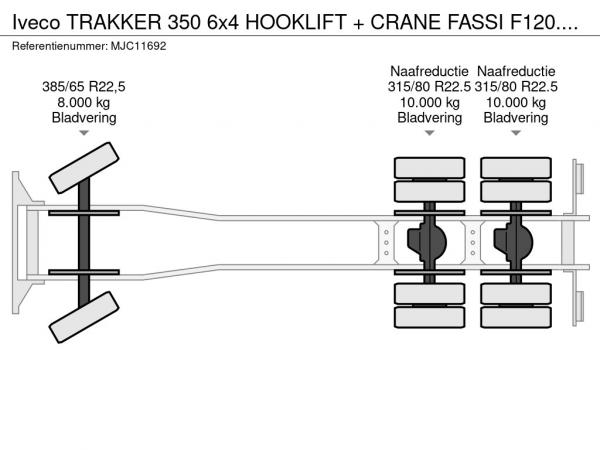 Iveco TRAKKER 350 6x4 HOOKLIFT + CRANE FASSI F120....

Referentienummer: MJC11692

385/65 R22,5
8.000 kg
Bladvering

Naafreductie
315/80 R22.5
10.000 kg
Bladvering

Naafreductie
315/80 R22.5
10.000 kg
Bladvering