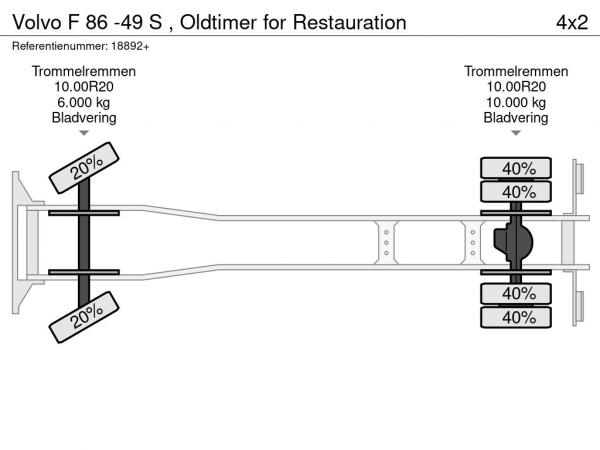 Volvo F 86 -49 S , Oldtimer for Restauration

4x2

Referentienummer: 18892+

Trommelremmen
10.00R20
6.000 kg
Bladvering

Trommelremmen
10.00R20
10.000 kg
Bladvering

20%

20%

40%

40%

40%

40%