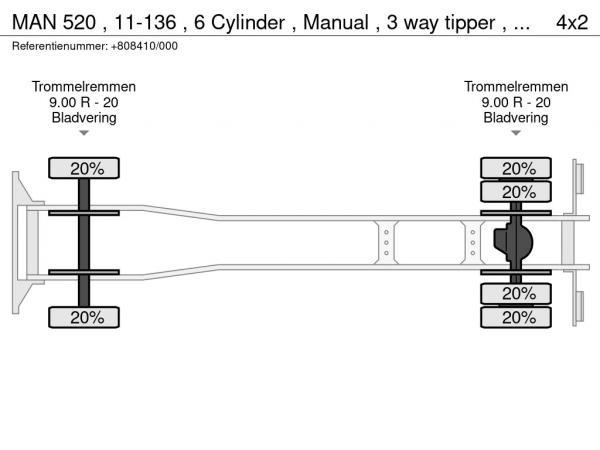 MAN 520 , 11-136 , 6 Cylinder , Manual , 3 way tipper , ... 4x2
Referentienummer: +808410/000

Trommelremmen
9.00 R - 20
Bladvering

Trommelremmen
9.00 R - 20
Bladvering

20%
20%
20%
20%
20%
20%