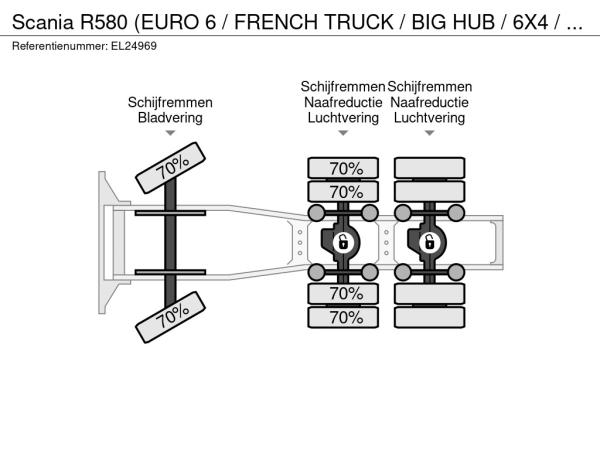 Scania R580 (EURO 6 / FRENCH TRUCK / BIG HUB / 6X4 / ...
Referentienummer: EL24969

Schijfremmen
Bladvering

Schijfremmen
Naafreductie
Luchtvering

Schijfremmen
Naafreductie
Luchtvering

70%
70%

70%
70%
70%
70%