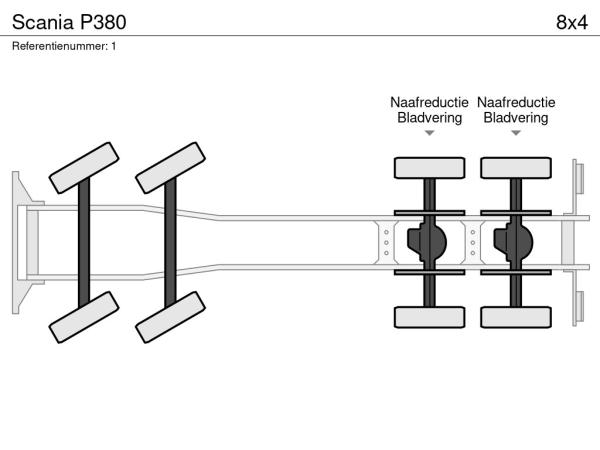 Scania P380

8x4

Referentienummer: 1

Naafreductie
Bladvering

Naafreductie
Bladvering