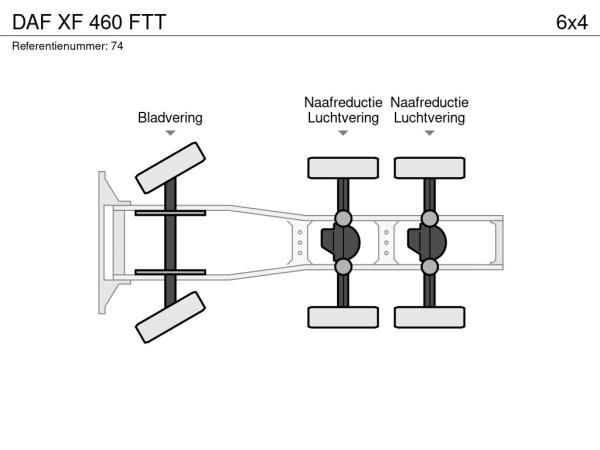 DAF XF 460 FTT

6x4

Referentienummer: 74

Bladvering

Naafreductie
Luchtvering

Naafreductie
Luchtvering