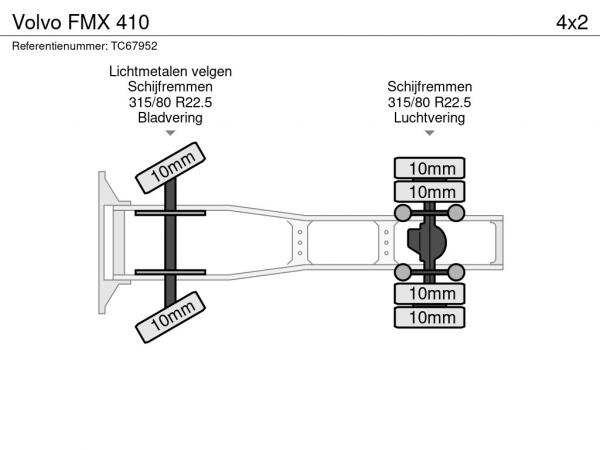 Volvo FMX 410

4x2

Referentienummer: TC67952

Lichtmetalen velgen
Schijfremmen
315/80 R22.5
Bladvering

Schijfremmen
315/80 R22.5
Luchtvering

10mm

10mm

10mm

10mm

10mm

10mm