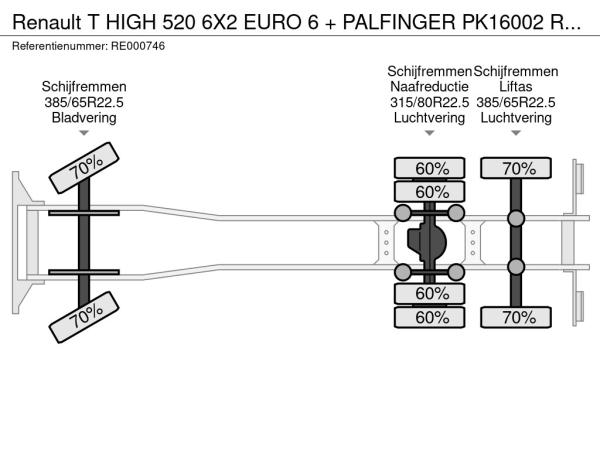 Renault T HIGH 520 6X2 EURO 6 + PALFINGER PK16002 R...

Referentienummer: RE000746

Schijfremmen
385/65R22.5
Bladvering

Schijfremmen
Naafreductie
315/80R22.5
Luchtvering

Schijfremmen
Liftas
385/65R22.5
Luchtvering

70%
70%
60%
60%
60%
60%
70%
70%