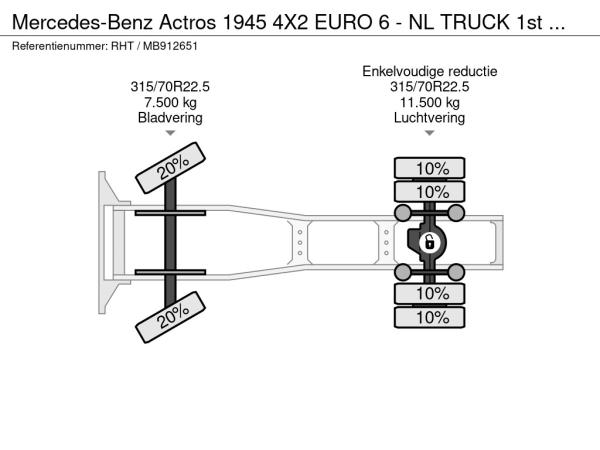 Mercedes-Benz Actros 1945 4X2 EURO 6 - NL TRUCK 1st ...

Referentienummer: RHT / MB912651

315/70R22.5
7.500 kg
Bladvering

Enkelvoudige reductie
315/70R22.5
11.500 kg
Luchtvering

20%
20%

10%
10%
10%
10%