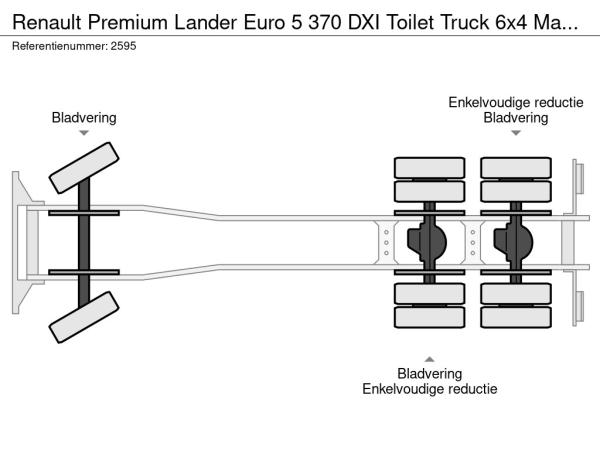 Renault Premium Lander Euro 5 370 DXI Toilet Truck 6x4 Ma...
Referentienummer: 2595

Bladvering

Enkelvoudige reductie
Bladvering

Bladvering
Enkelvoudige reductie